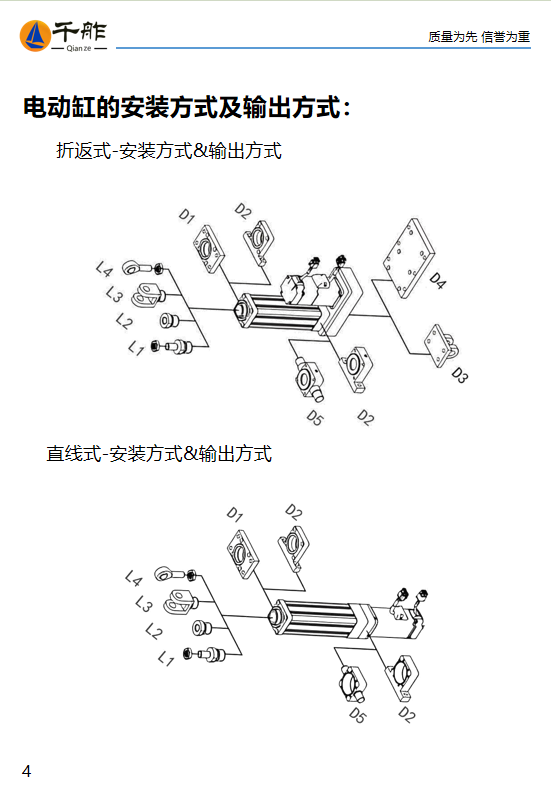 千能
Qian ze

质量为先 信誉为重

电动缸的安装方式及输出方式：

折返式-安装方式&输出方式

D1
D2
L4
L3
L2
L1
D4
D3
D5
D2

直线式-安装方式&输出方式

D1
D2
L4
L3
L2
L1
D5
D2

4