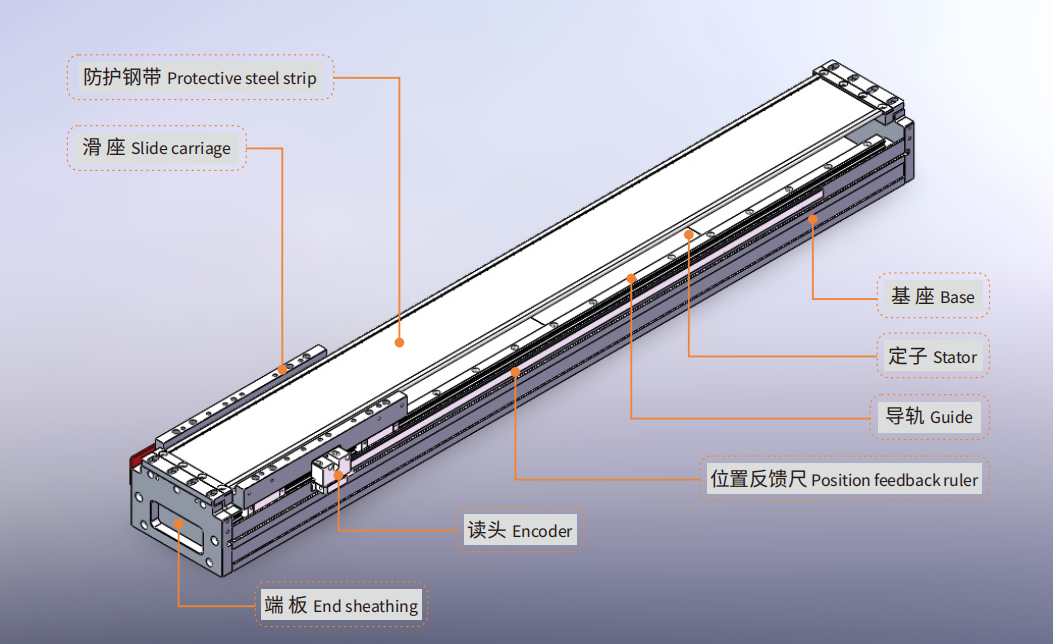 防护钢带 Protective steel strip

滑 座 Slide carriage

基 座 Base

定子 Stator

导轨 Guide

位置反馈尺 Position feedback ruler

读头 Encoder

端 板 End sheathing