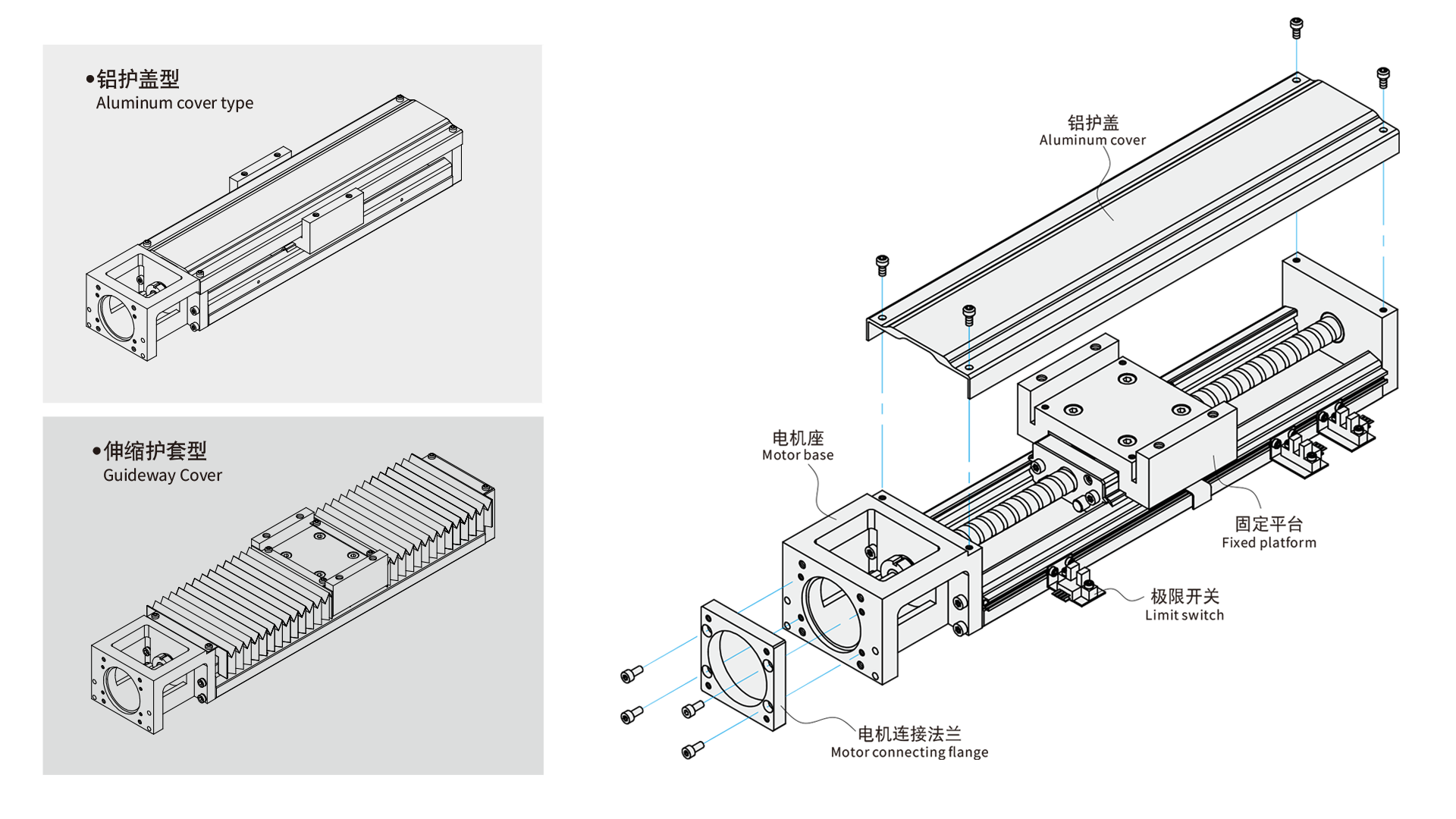 •铝护盖型
Aluminum cover type

•伸缩护套型
Guideway Cover

铝护盖
Aluminum cover

电机座
Motor base

固定平台
Fixed platform

极限开关
Limit switch

电机连接法兰
Motor connecting flange